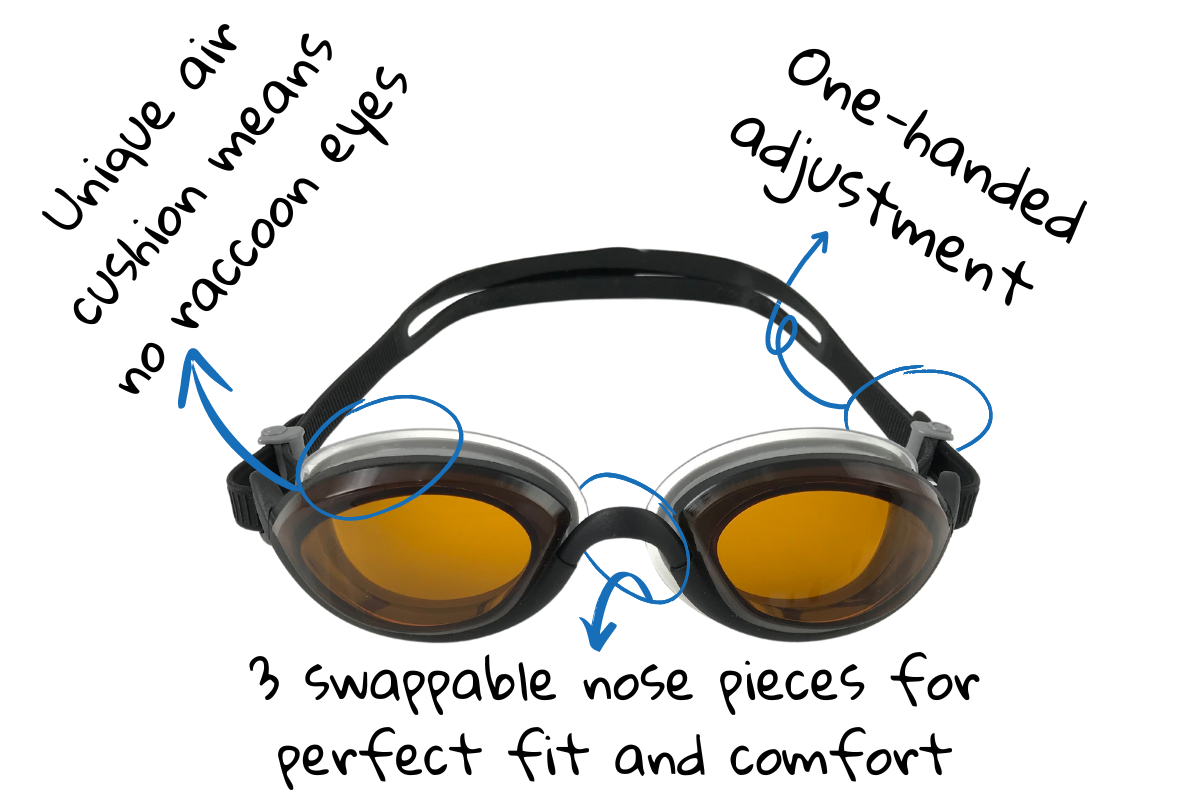 Unique air cushion means no raccoon eyes

One-handed adjustment

3 swappable nose pieces for perfect fit and comfort