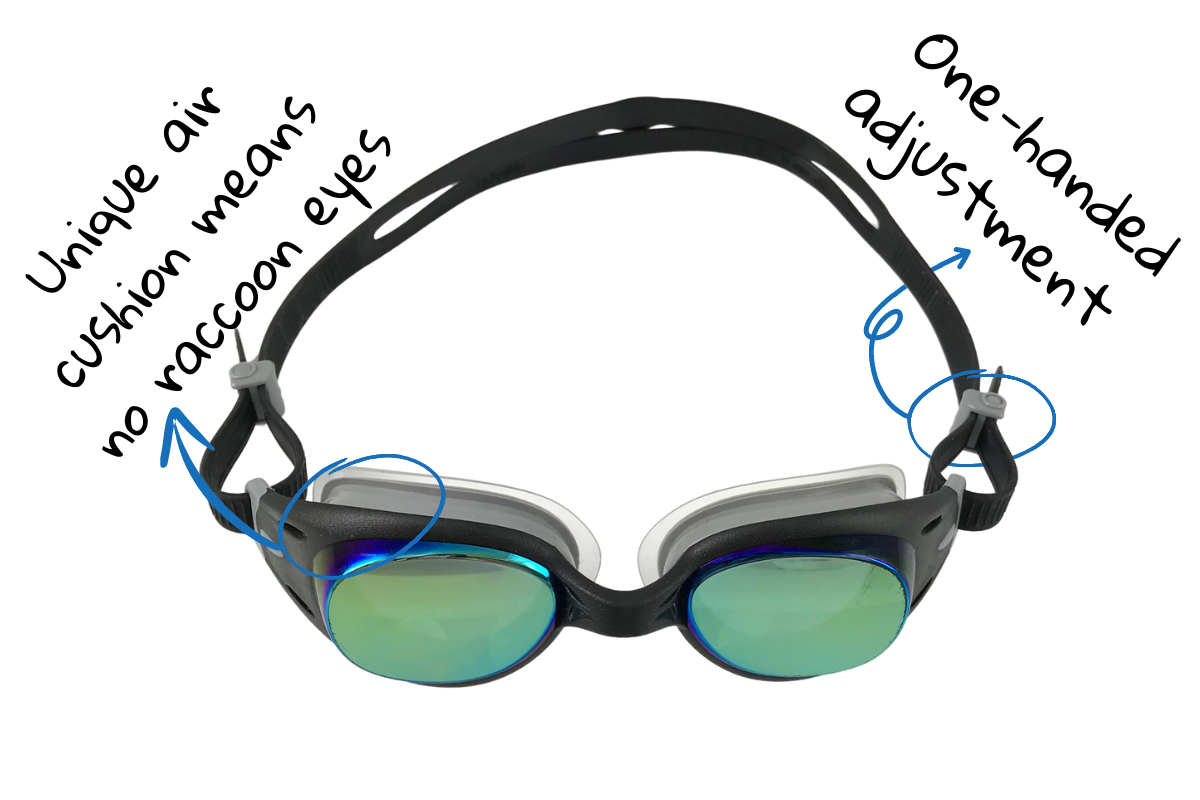 Unique air cushion means no raccoon eyes

One-handed adjustment